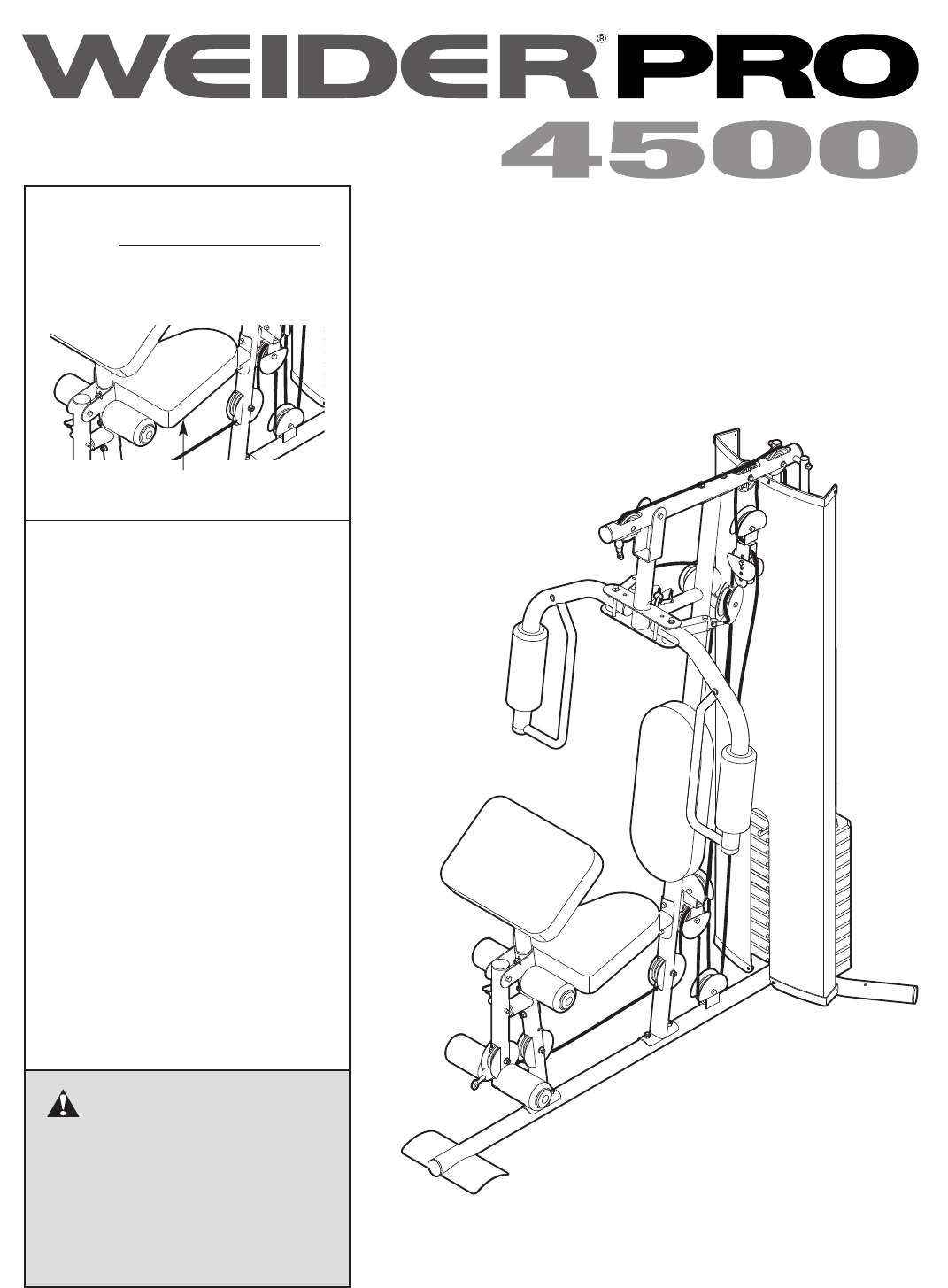 WEIDER® PRO
4500